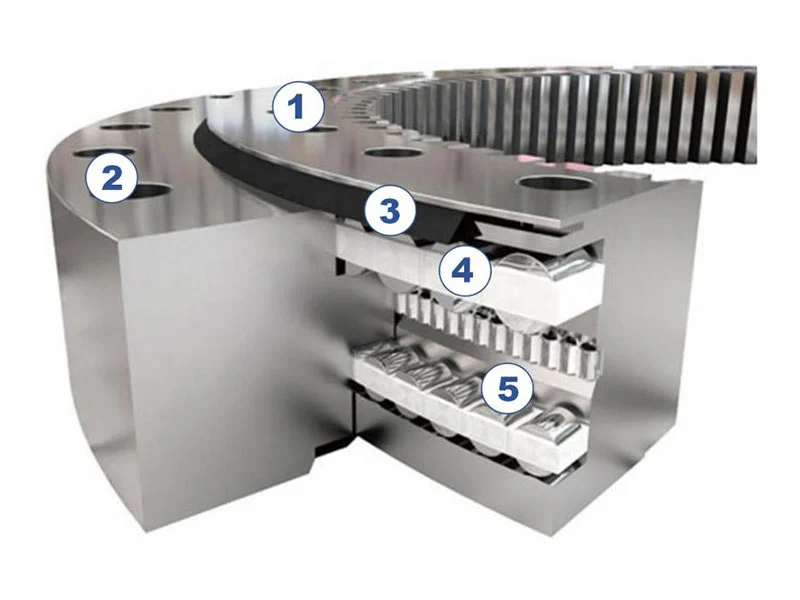 1
2
3
4
5